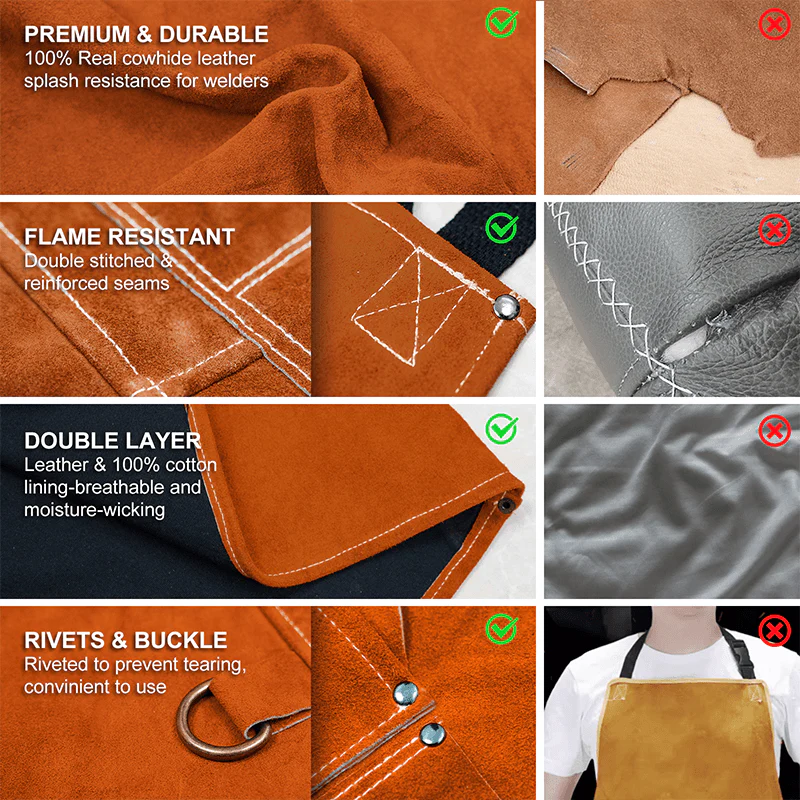 PREMIUM & DURABLE
100% Real cowhide leather splash resistance for welders

FLAME RESISTANT
Double stitched & reinforced seams

DOUBLE LAYER
Leather & 100% cotton lining-breathable and moisture-wicking

RIVETS & BUCKLE
Riveted to prevent tearing, convinient to use